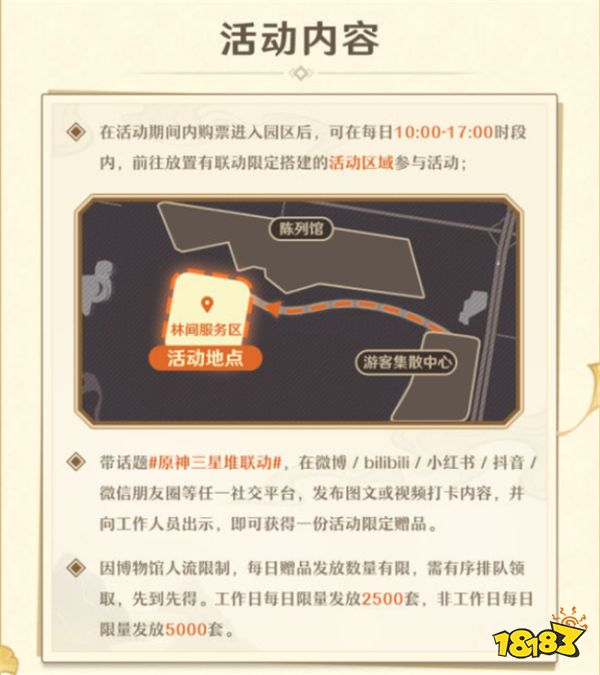 活动内容

在活动期间内购票进入园区后，可在每日10:00-17:00时段内，前往放置有联动限定搭建的活动区域参与活动；

陈列馆

林间服务区

活动地点

游客集散中心

带话题#原神三星堆联动#，在微博 / bilibili / 小红书 / 抖音 / 微信朋友圈等任一社交平台，发布图文或视频打卡内容，并向工作人员出示，即可获得一份活动限定赠品。

因博物馆人流限制，每日赠品发放数量有限，需有序排队领取，先到先得。工作日每日限量发放2500套，非工作日每日限量发放5000套。

18183